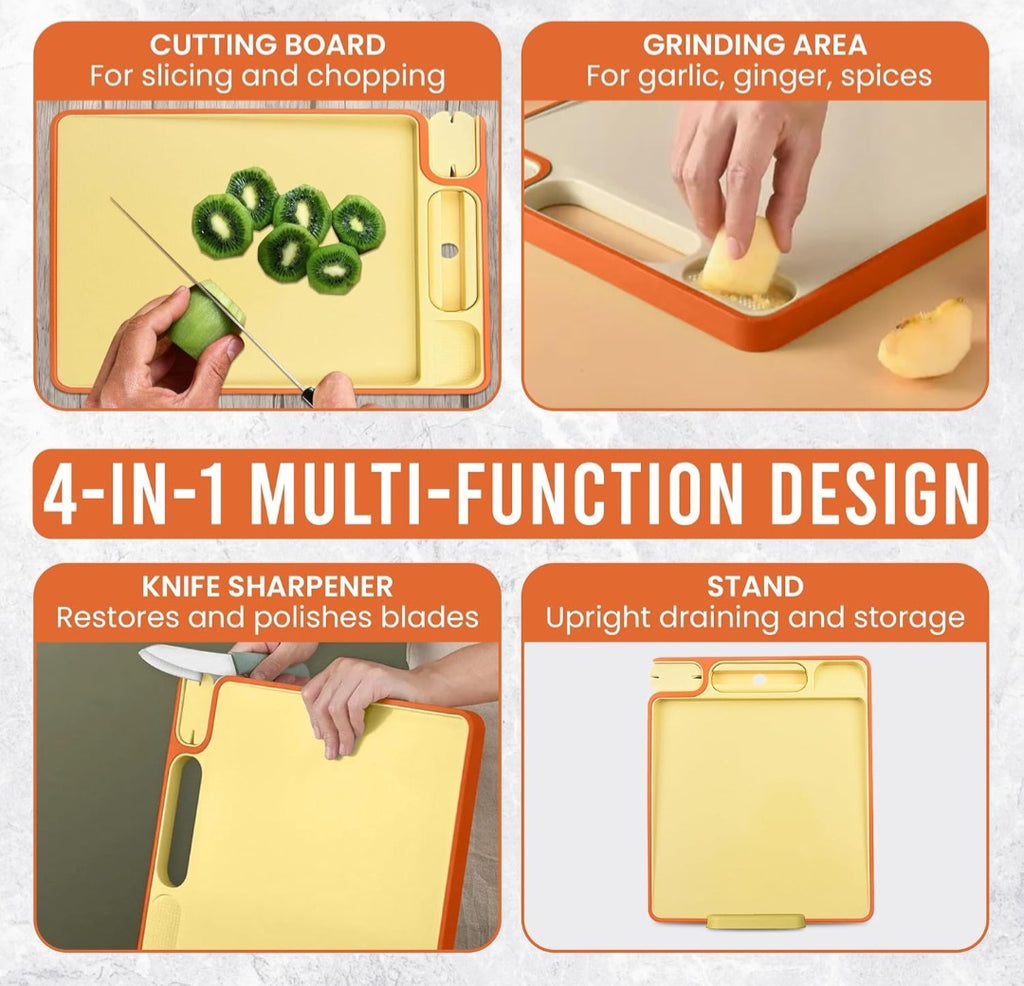 CUTTING BOARD
For slicing and chopping

GRINDING AREA
For garlic, ginger, spices

4-IN-1 MULTI-FUNCTION DESIGN

KNIFE SHARPENER
Restores and polishes blades

STAND
Upright draining and storage